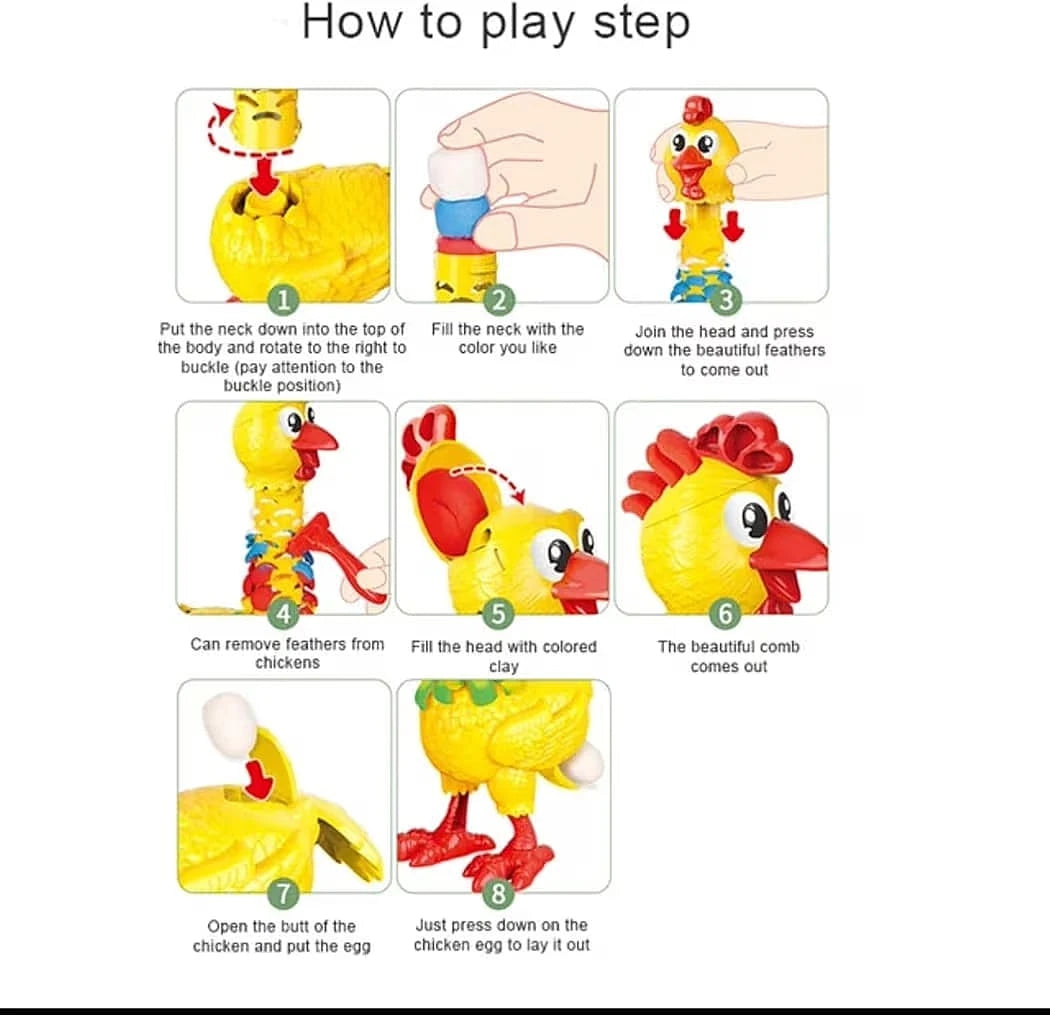 How to play step

1
Put the neck down into the top of the body and rotate to the right to buckle (pay attention to the buckle position)

2
Fill the neck with the color you like

3
Join the head and press down the beautiful feathers to come out

4
Can remove feathers from chickens

5
Fill the head with colored clay

6
The beautiful comb comes out

7
Open the butt of the chicken and put the egg

8
Just press down on the chicken egg to lay it out