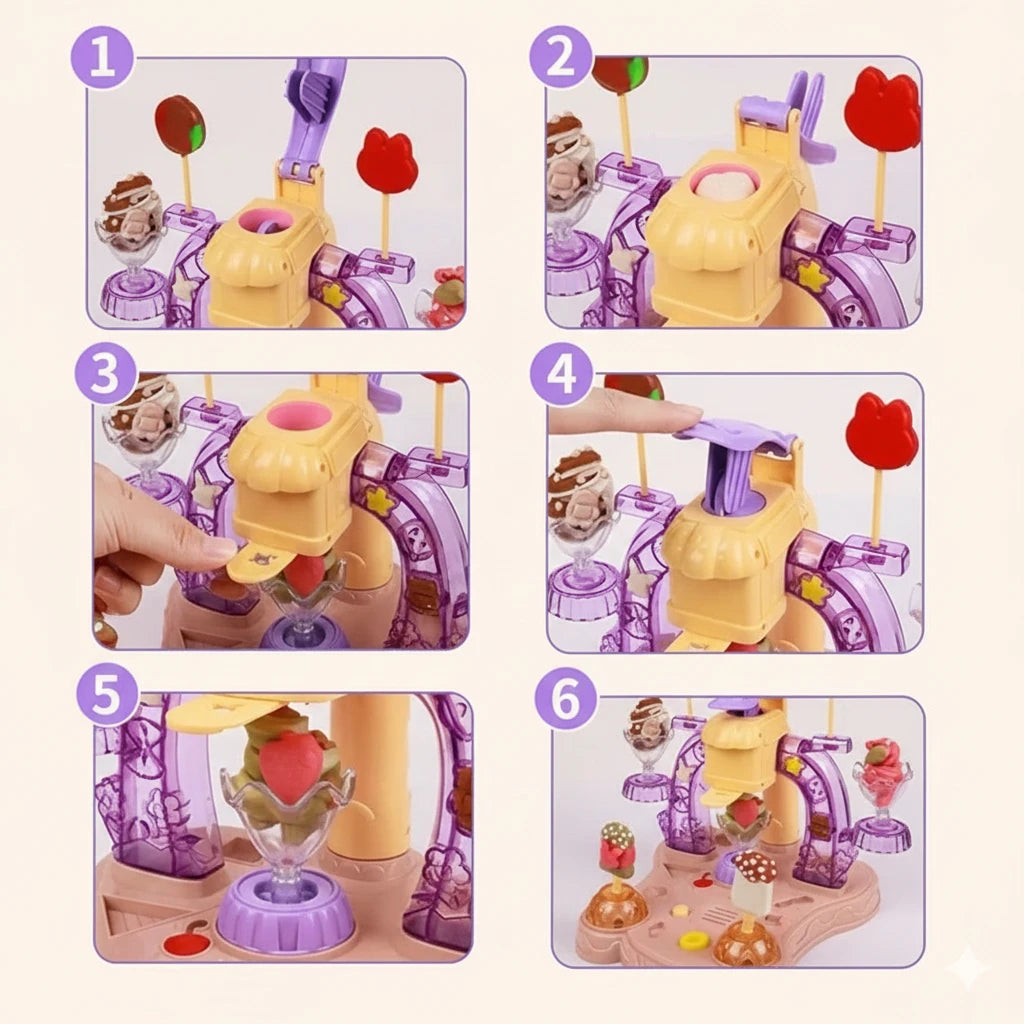 1

2

3

4

5

6