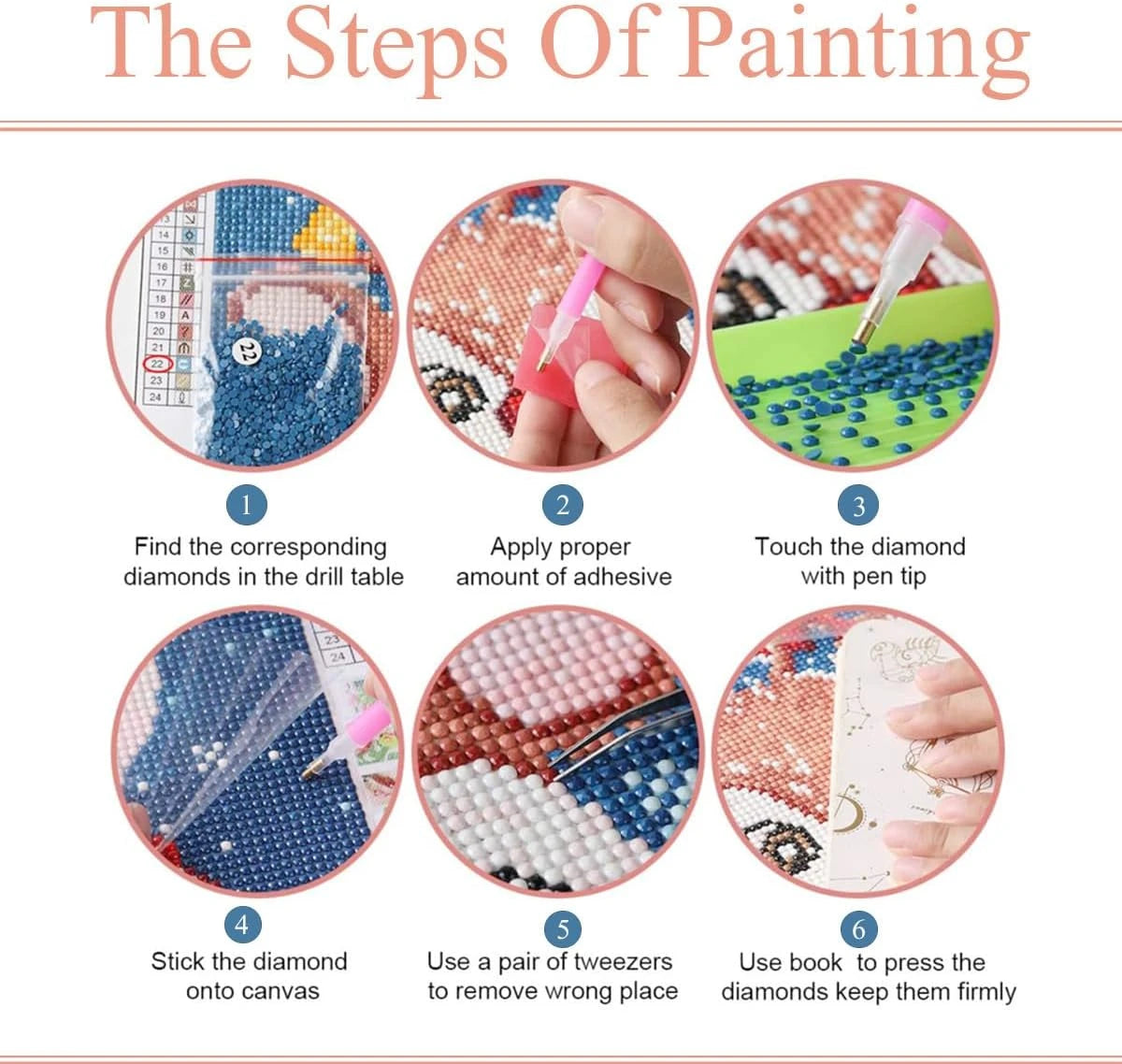 The Steps Of Painting

14
15
16
17
18
19
20
21
22
23
24

22

1
Find the corresponding diamonds in the drill table

2
Apply proper amount of adhesive

3
Touch the diamond with pen tip

23
24

4
Stick the diamond onto canvas

5
Use a pair of tweezers to remove wrong place

6
Use book to press the diamonds keep them firmly